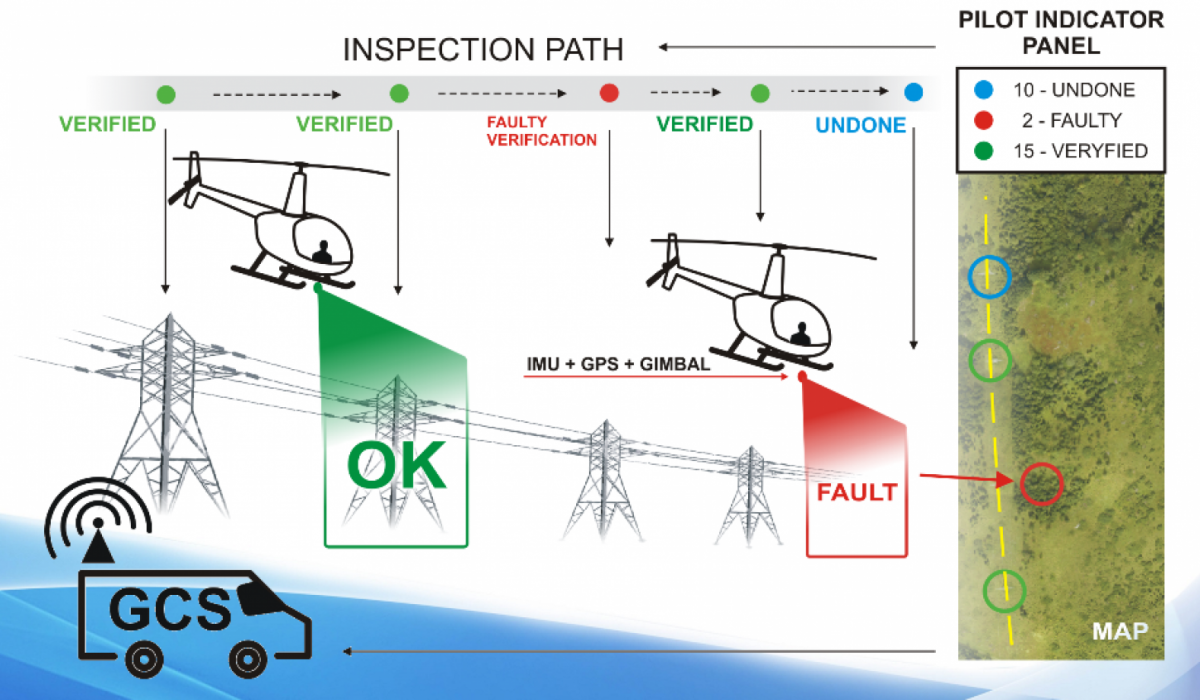 INSPECTION PATH

PILOT INDICATOR PANEL

10 - UNDONE
2 - FAULTY
15 - VERYFIED

VERIFIED
VERIFIED
FAULTY VERIFICATION
VERIFIED
UNDONE

IMU + GPS + GIMBAL

OK

FAULT

GCS

MAP